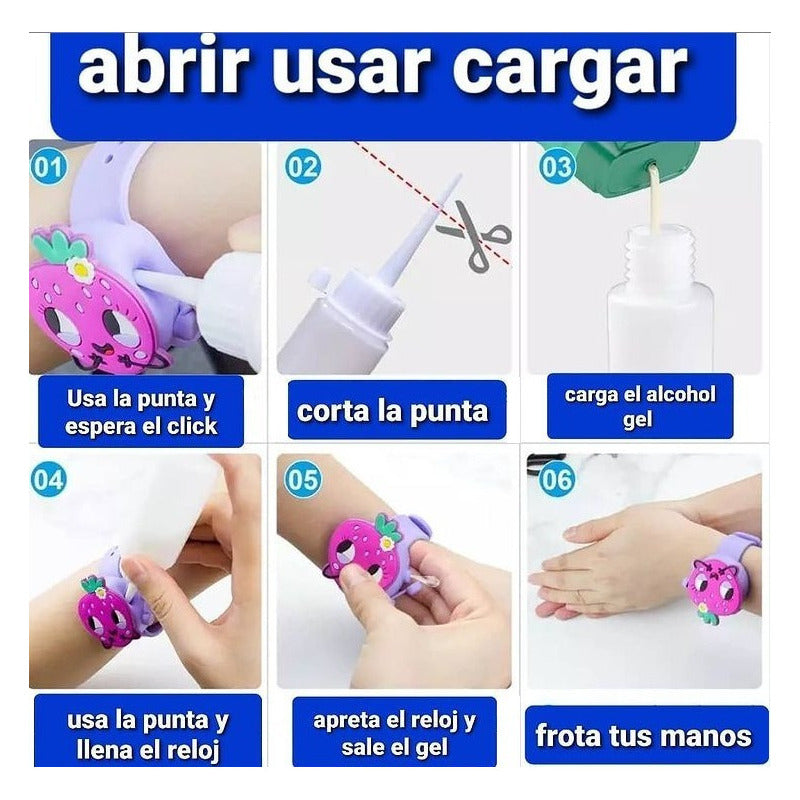 abrir usar cargar

01

Usa la punta y espera el click

02

corta la punta

03

carga el alcohol gel

04

usa la punta y llena el reloj

05

apreta el reloj y sale el gel

06

frota tus manos