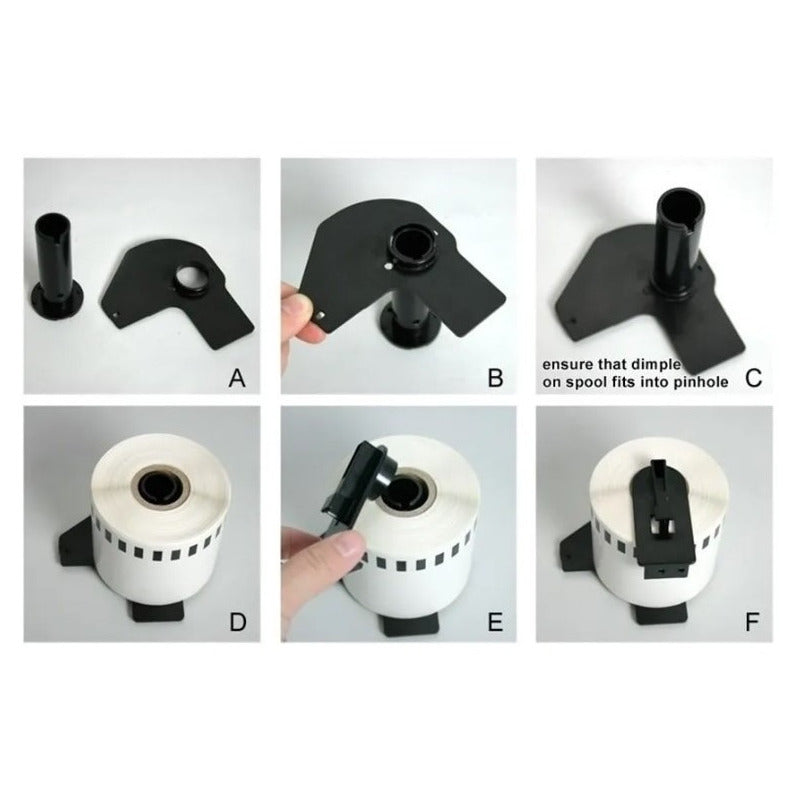 A

B

ensure that dimple on spool fits into pinhole

C

D

E

F